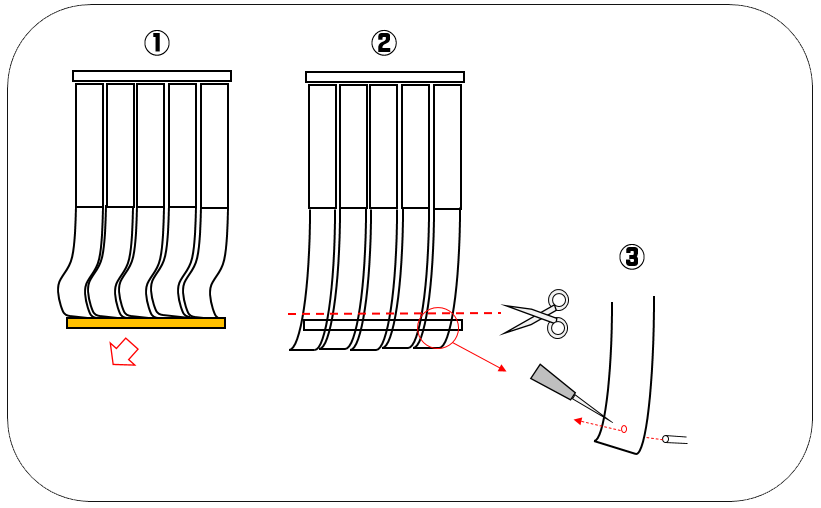 ①

②

③